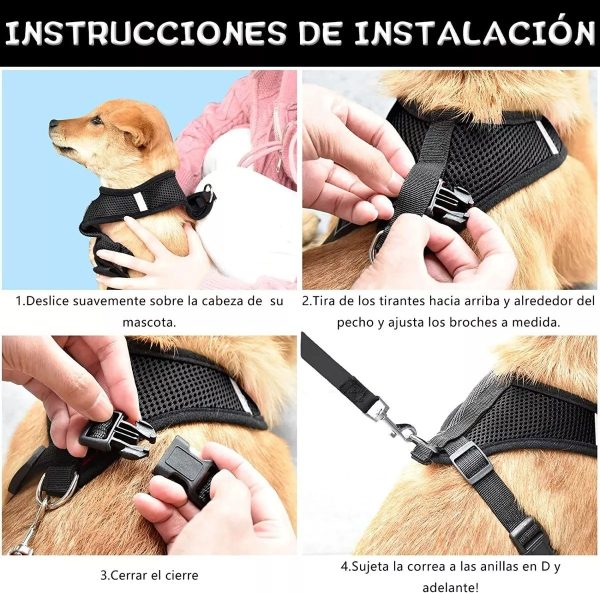 INSTRUCCIONES DE INSTALACIÓN

1.Deslice suavemente sobre la cabeza de su mascota.

2.Tira de los tirantes hacia arriba y alrededor del pecho y ajusta los broches a medida.

3.Cerrar el cierre

4.Sujeta la correa a las anillas en D y adelante!